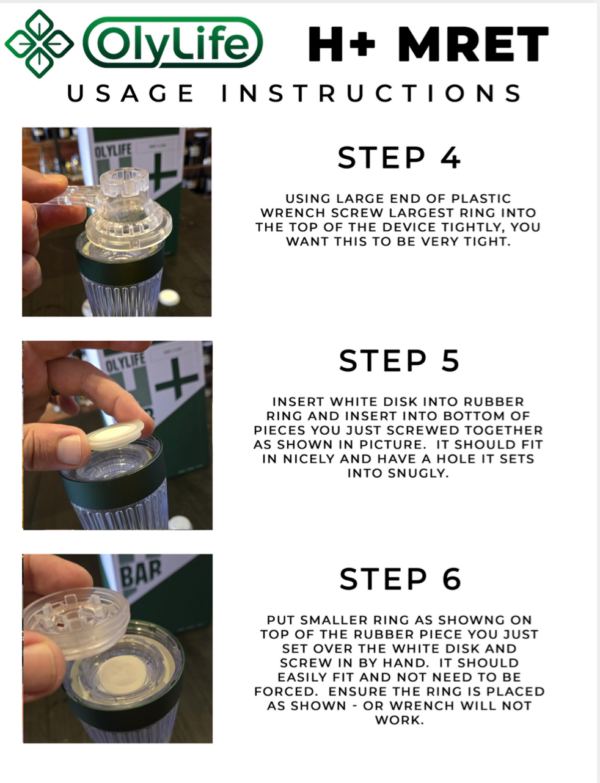 OlyLife H+ MRET

USAGE INSTRUCTIONS

OLYLIFE

STEP 4

USING LARGE END OF PLASTIC WRENCH SCREW LARGEST RING INTO THE TOP OF THE DEVICE TIGHTLY, YOU WANT THIS TO BE VERY TIGHT.

OLYLIFE

STEP 5

INSERT WHITE DISK INTO RUBBER RING AND INSERT INTO BOTTOM OF PIECES YOU JUST SCREWED TOGETHER AS SHOWN IN PICTURE. IT SHOULD FIT IN NICELY AND HAVE A HOLE IT SETS INTO SNUGLY.

BAR

STEP 6

PUT SMALLER RING AS SHOWNG ON TOP OF THE RUBBER PIECE YOU JUST SET OVER THE WHITE DISK AND SCREW IN BY HAND. IT SHOULD EASILY FIT AND NOT NEED TO BE FORCED. ENSURE THE RING IS PLACED AS SHOWN - OR WRENCH WILL NOT WORK.