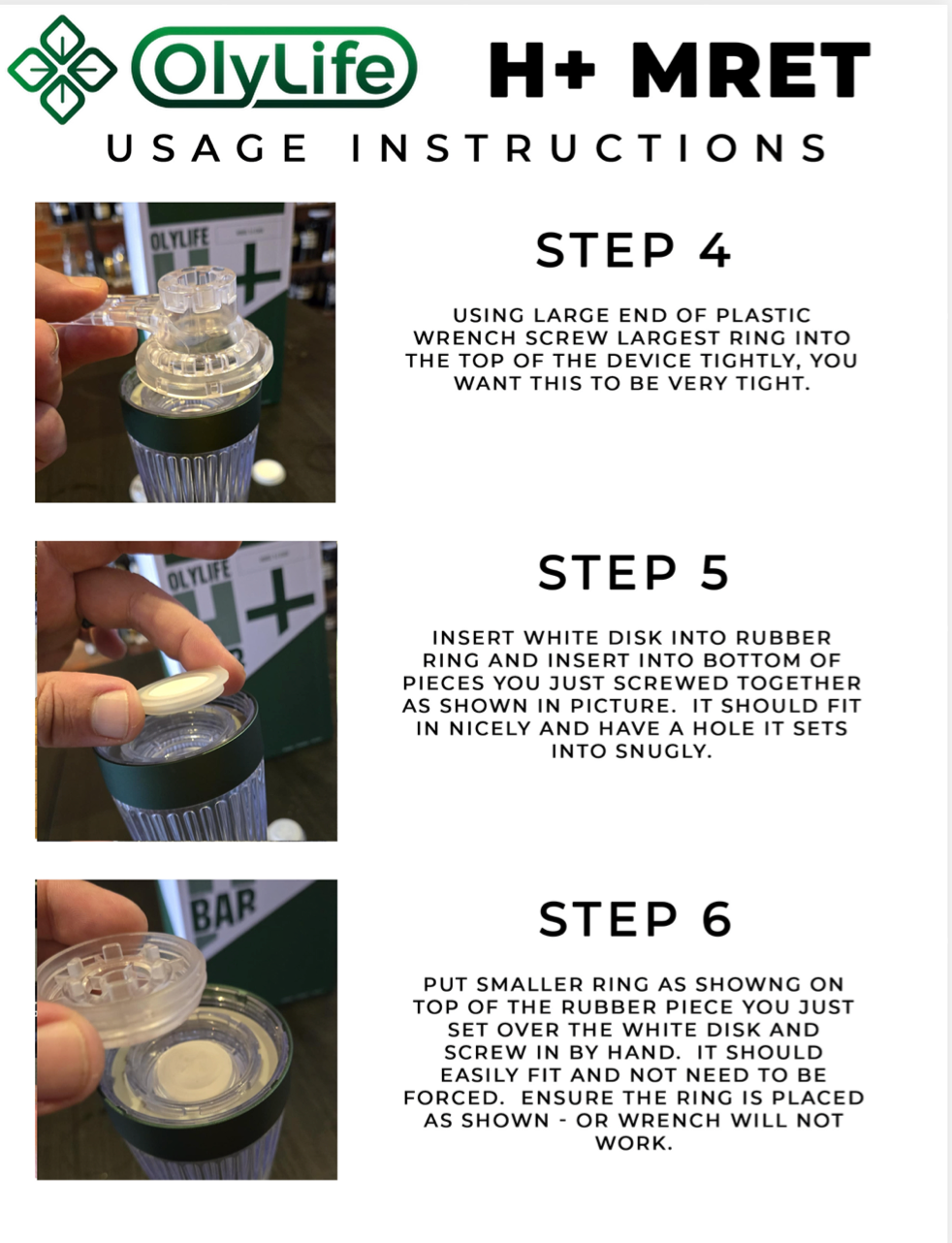 OlyLife H+ MRET
USAGE INSTRUCTIONS

OLYLIFE

STEP 4

USING LARGE END OF PLASTIC WRENCH SCREW LARGEST RING INTO THE TOP OF THE DEVICE TIGHTLY, YOU WANT THIS TO BE VERY TIGHT.

OLYLIFE

STEP 5

INSERT WHITE DISK INTO RUBBER RING AND INSERT INTO BOTTOM OF PIECES YOU JUST SCREWED TOGETHER AS SHOWN IN PICTURE. IT SHOULD FIT IN NICELY AND HAVE A HOLE IT SETS INTO SNUGLY.

BAR

STEP 6

PUT SMALLER RING AS SHOWNG ON TOP OF THE RUBBER PIECE YOU JUST SET OVER THE WHITE DISK AND SCREW IN BY HAND. IT SHOULD EASILY FIT AND NOT NEED TO BE FORCED. ENSURE THE RING IS PLACED AS SHOWN - OR WRENCH WILL NOT WORK.