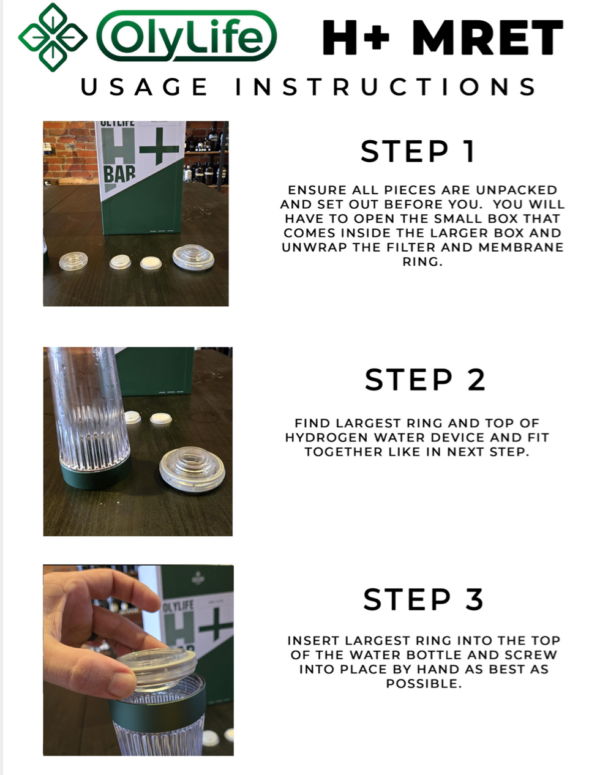 OlyLife H+ MRET

USAGE INSTRUCTIONS

OLYLIFE
H+
BAR

STEP 1

ENSURE ALL PIECES ARE UNPACKED AND SET OUT BEFORE YOU. YOU WILL HAVE TO OPEN THE SMALL BOX THAT COMES INSIDE THE LARGER BOX AND UNWRAP THE FILTER AND MEMBRANE RING.

STEP 2

FIND LARGEST RING AND TOP OF HYDROGEN WATER DEVICE AND FIT TOGETHER LIKE IN NEXT STEP.

OLYLIFE
H+

STEP 3

INSERT LARGEST RING INTO THE TOP OF THE WATER BOTTLE AND SCREW INTO PLACE BY HAND AS BEST AS POSSIBLE.