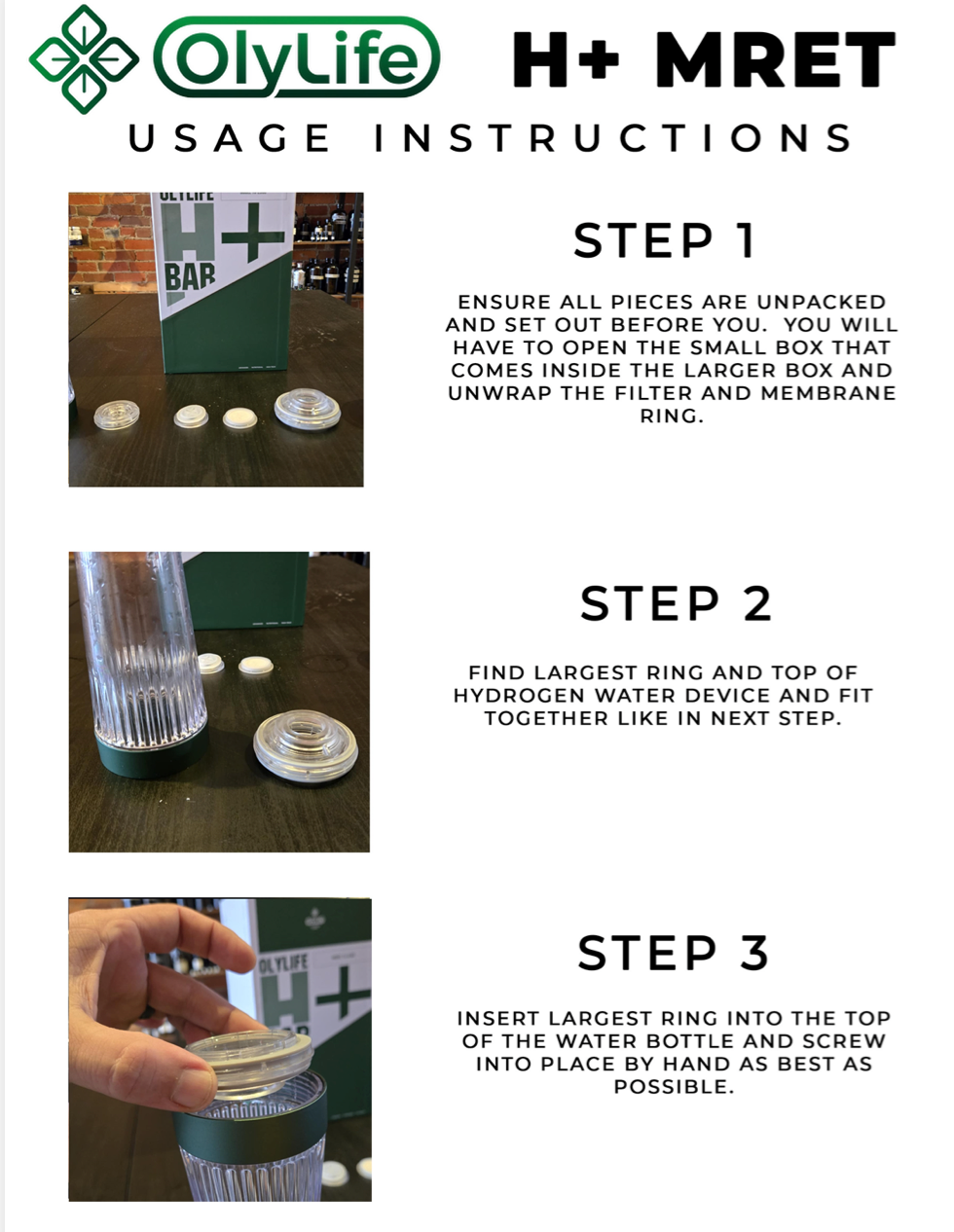 OlyLife H+ MRET
USAGE INSTRUCTIONS

OLYLIFE H+ BAR

STEP 1

ENSURE ALL PIECES ARE UNPACKED AND SET OUT BEFORE YOU. YOU WILL HAVE TO OPEN THE SMALL BOX THAT COMES INSIDE THE LARGER BOX AND UNWRAP THE FILTER AND MEMBRANE RING.

STEP 2

FIND LARGEST RING AND TOP OF HYDROGEN WATER DEVICE AND FIT TOGETHER LIKE IN NEXT STEP.

OLYLIFE H+

STEP 3

INSERT LARGEST RING INTO THE TOP OF THE WATER BOTTLE AND SCREW INTO PLACE BY HAND AS BEST AS POSSIBLE.