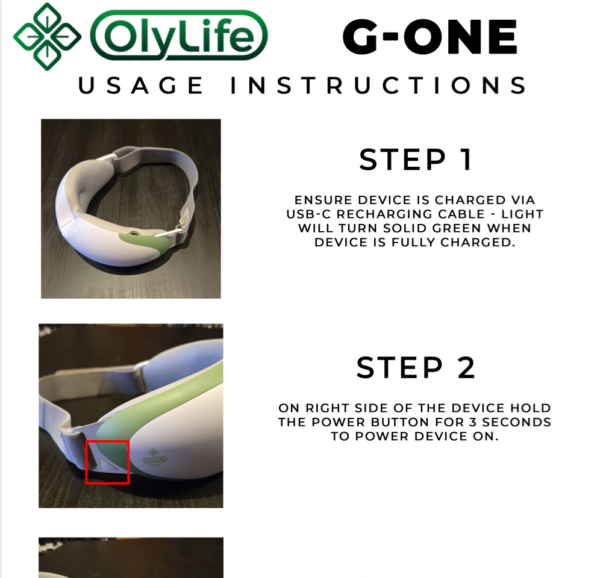 OlyLife G-ONE

USAGE INSTRUCTIONS

STEP 1

ENSURE DEVICE IS CHARGED VIA USB-C RECHARGING CABLE - LIGHT WILL TURN SOLID GREEN WHEN DEVICE IS FULLY CHARGED.

OlyLife

STEP 2

ON RIGHT SIDE OF THE DEVICE HOLD THE POWER BUTTON FOR 3 SECONDS TO POWER DEVICE ON.