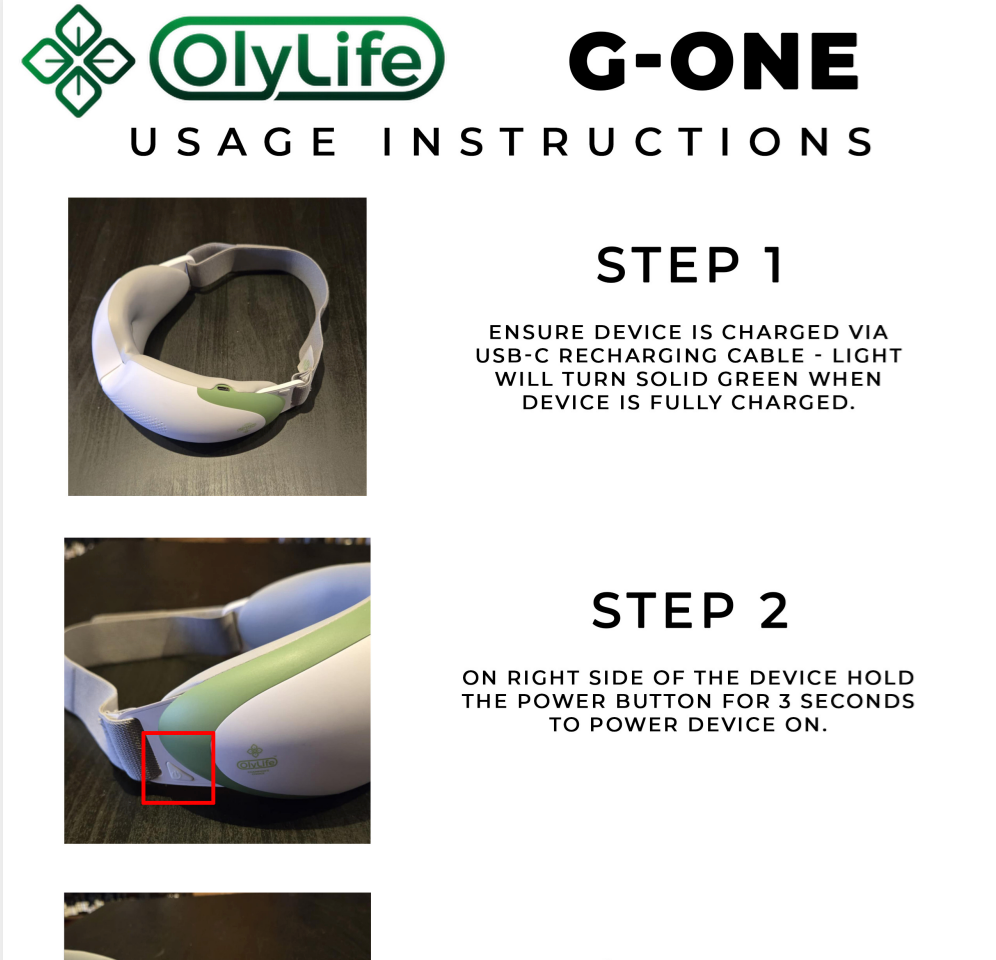 OlyLife G-ONE

USAGE INSTRUCTIONS

STEP 1

ENSURE DEVICE IS CHARGED VIA USB-C RECHARGING CABLE - LIGHT WILL TURN SOLID GREEN WHEN DEVICE IS FULLY CHARGED.

OlyLife

STEP 2

ON RIGHT SIDE OF THE DEVICE HOLD THE POWER BUTTON FOR 3 SECONDS TO POWER DEVICE ON.