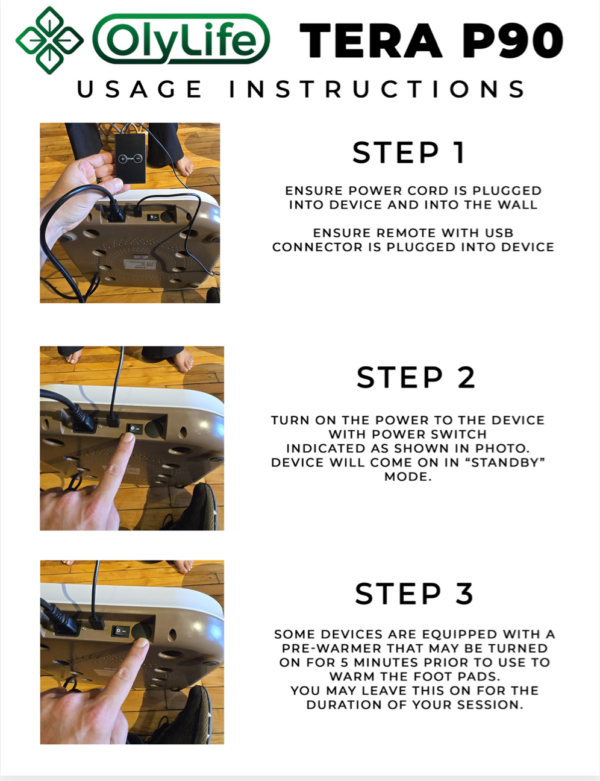 OlyLife TERA P90

USAGE INSTRUCTIONS

STEP 1

ENSURE POWER CORD IS PLUGGED INTO DEVICE AND INTO THE WALL

ENSURE REMOTE WITH USB CONNECTOR IS PLUGGED INTO DEVICE

STEP 2

TURN ON THE POWER TO THE DEVICE WITH POWER SWITCH INDICATED AS SHOWN IN PHOTO. DEVICE WILL COME ON IN "STANDBY" MODE.

STEP 3

SOME DEVICES ARE EQUIPPED WITH A PRE-WARMER THAT MAY BE TURNED ON FOR 5 MINUTES PRIOR TO USE TO WARM THE FOOT PADS. YOU MAY LEAVE THIS ON FOR THE DURATION OF YOUR SESSION.