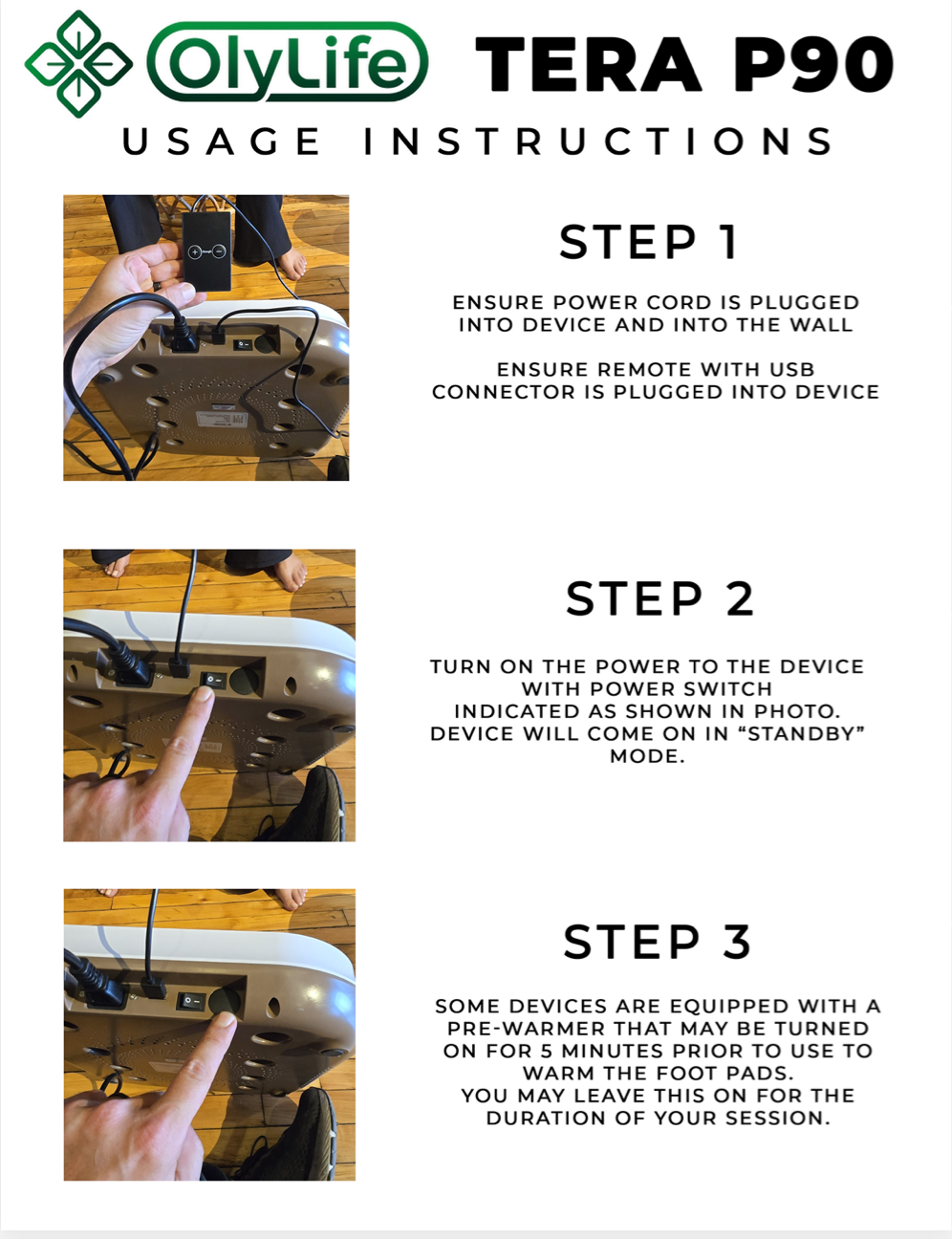 OlyLife TERA P90

USAGE INSTRUCTIONS

STEP 1

ENSURE POWER CORD IS PLUGGED INTO DEVICE AND INTO THE WALL

ENSURE REMOTE WITH USB CONNECTOR IS PLUGGED INTO DEVICE

STEP 2

TURN ON THE POWER TO THE DEVICE WITH POWER SWITCH INDICATED AS SHOWN IN PHOTO. DEVICE WILL COME ON IN “STANDBY” MODE.

STEP 3

SOME DEVICES ARE EQUIPPED WITH A PRE-WARMER THAT MAY BE TURNED ON FOR 5 MINUTES PRIOR TO USE TO WARM THE FOOT PADS. YOU MAY LEAVE THIS ON FOR THE DURATION OF YOUR SESSION.