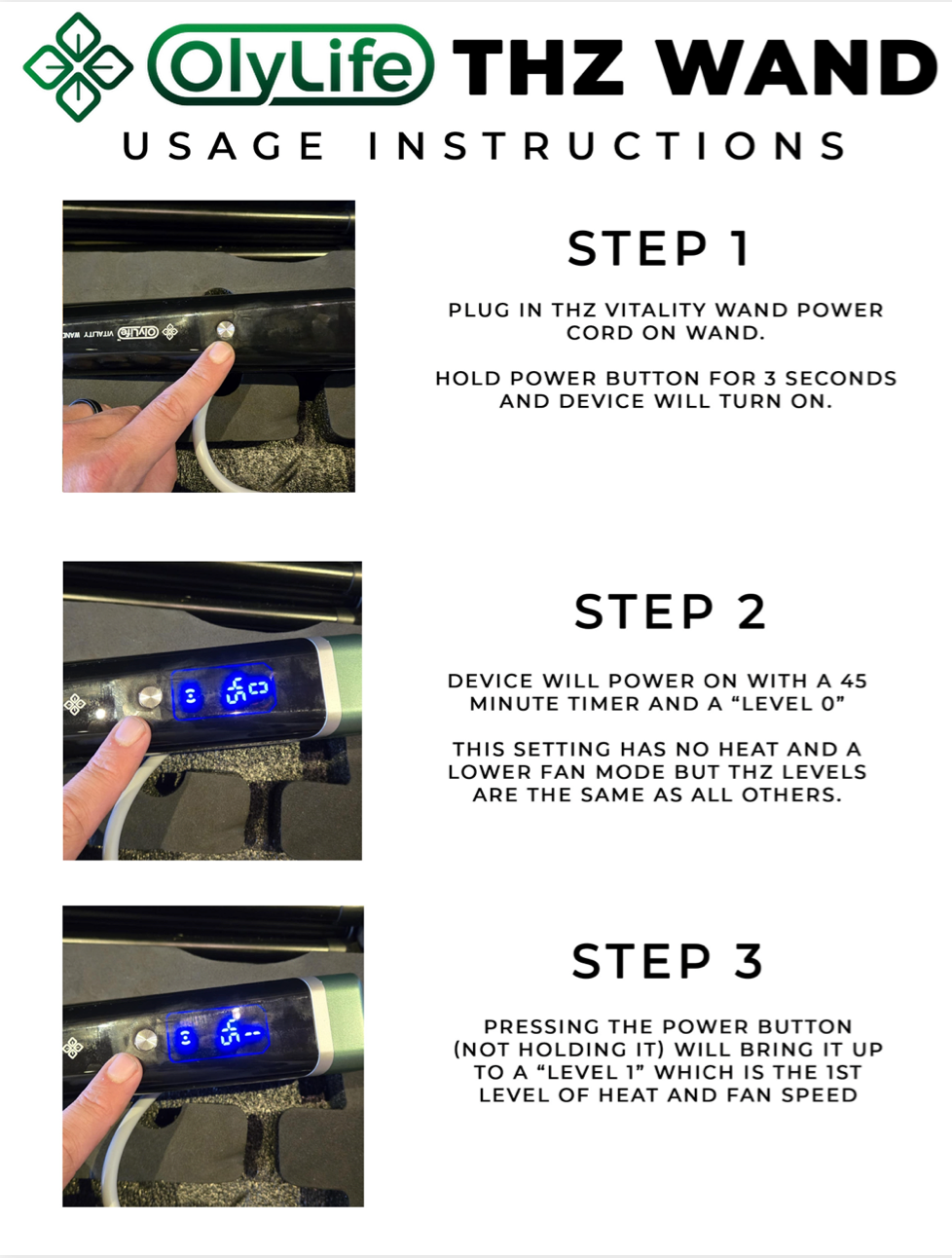 OlyLife THZ WAND

USAGE INSTRUCTIONS

OlyLife VITALITY WAND

STEP 1

PLUG IN THZ VITALITY WAND POWER CORD ON WAND.

HOLD POWER BUTTON FOR 3 SECONDS AND DEVICE WILL TURN ON.

STEP 2

DEVICE WILL POWER ON WITH A 45 MINUTE TIMER AND A “LEVEL 0”

THIS SETTING HAS NO HEAT AND A LOWER FAN MODE BUT THZ LEVELS ARE THE SAME AS ALL OTHERS.

STEP 3

PRESSING THE POWER BUTTON (NOT HOLDING IT) WILL BRING IT UP TO A “LEVEL 1” WHICH IS THE 1ST LEVEL OF HEAT AND FAN SPEED