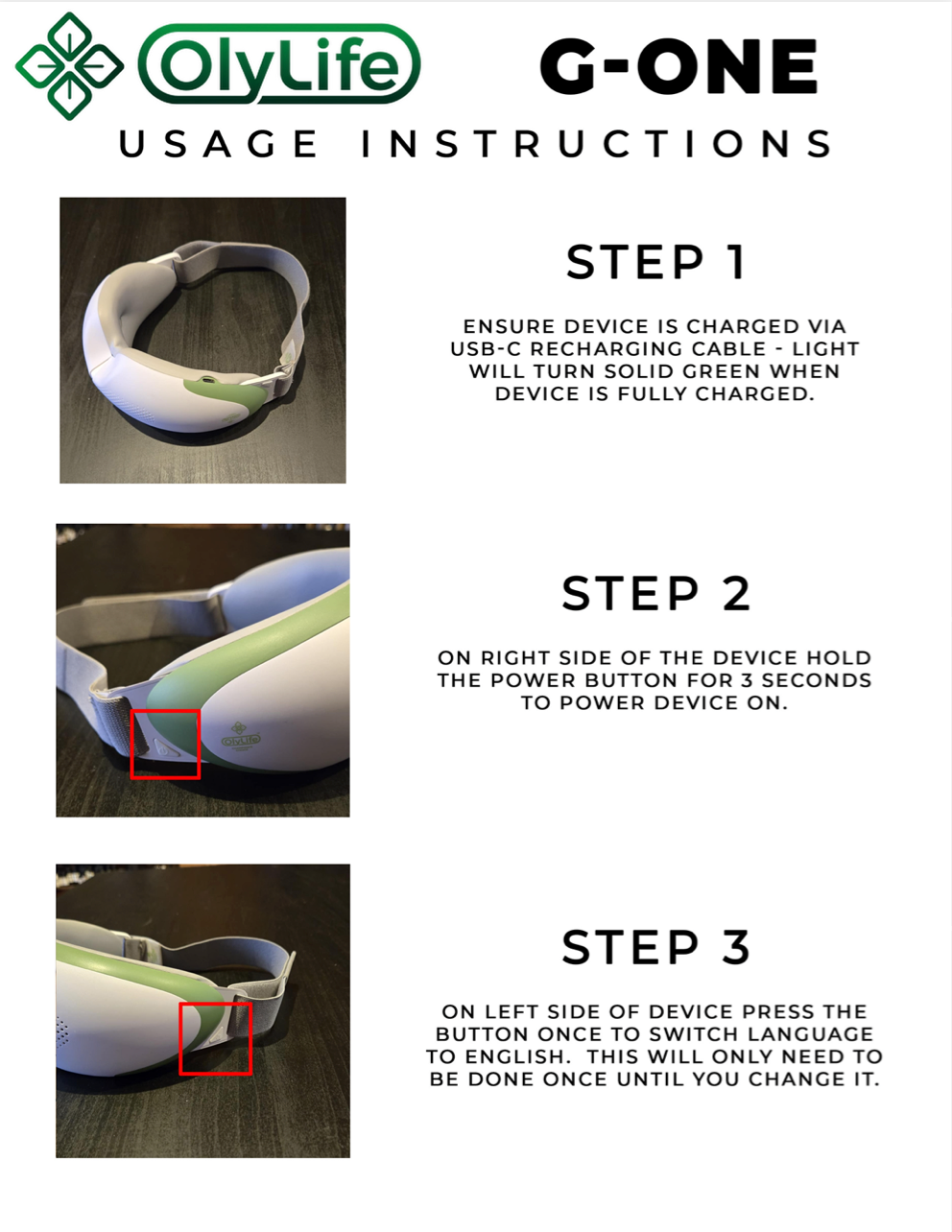 OlyLife G-ONE

USAGE INSTRUCTIONS

STEP 1

ENSURE DEVICE IS CHARGED VIA USB-C RECHARGING CABLE - LIGHT WILL TURN SOLID GREEN WHEN DEVICE IS FULLY CHARGED.

OlyLife

STEP 2

ON RIGHT SIDE OF THE DEVICE HOLD THE POWER BUTTON FOR 3 SECONDS TO POWER DEVICE ON.

STEP 3

ON LEFT SIDE OF DEVICE PRESS THE BUTTON ONCE TO SWITCH LANGUAGE TO ENGLISH. THIS WILL ONLY NEED TO BE DONE ONCE UNTIL YOU CHANGE IT.